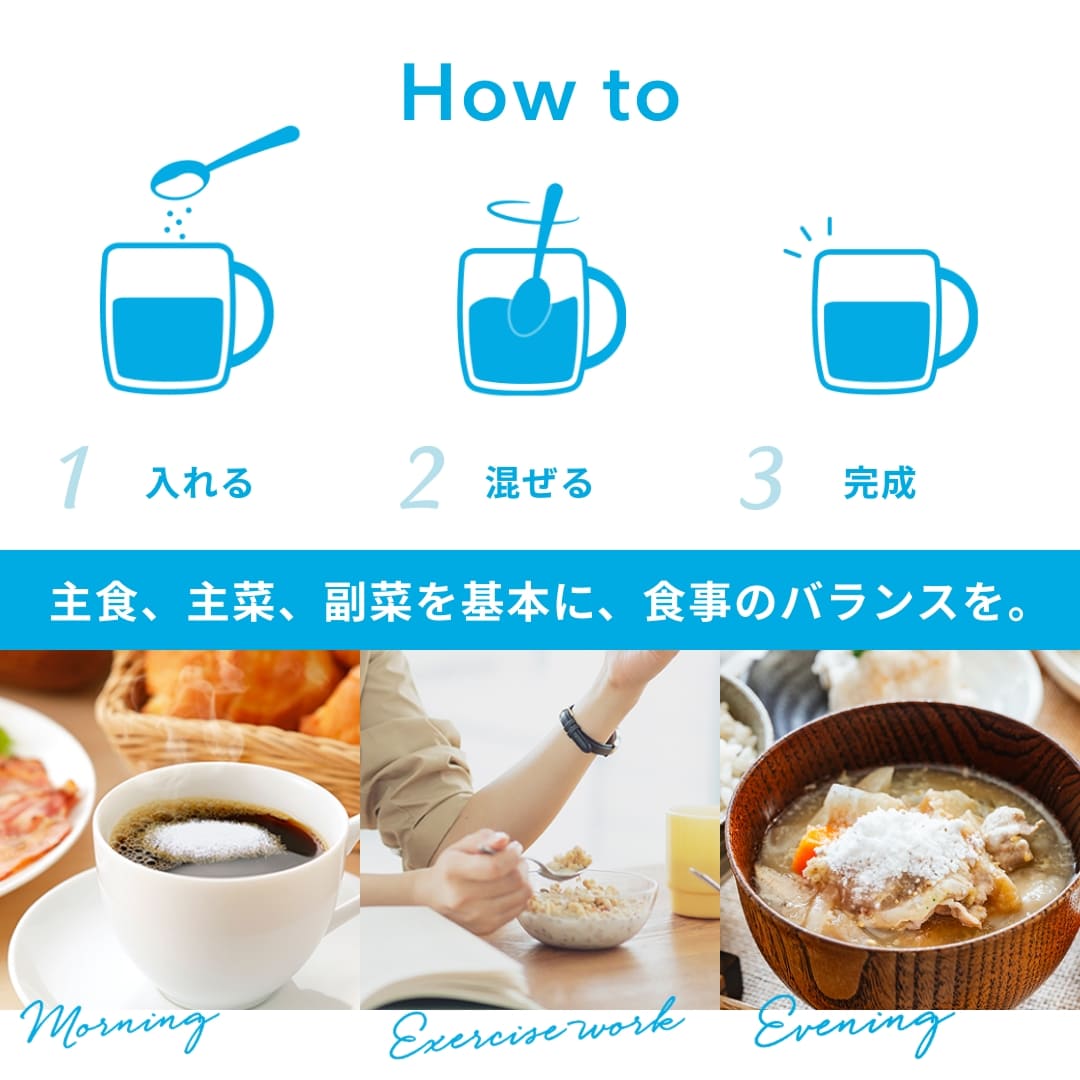 How to

1 入れる

2 混ぜる

3 完成

主食、主菜、副菜を基本に、食事のバランスを。

Morning

Exercise work

Evening